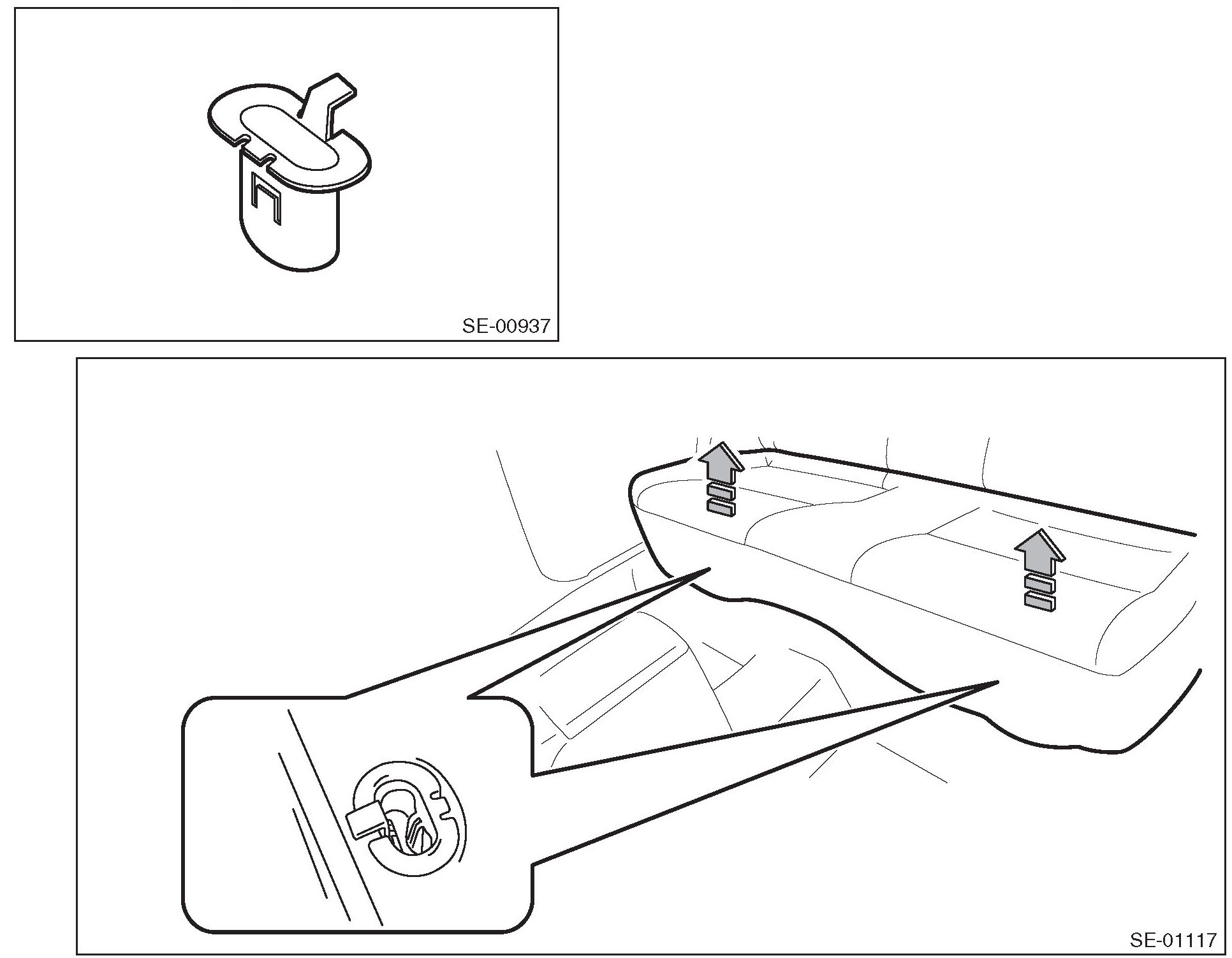 SE-00937

SE-01117