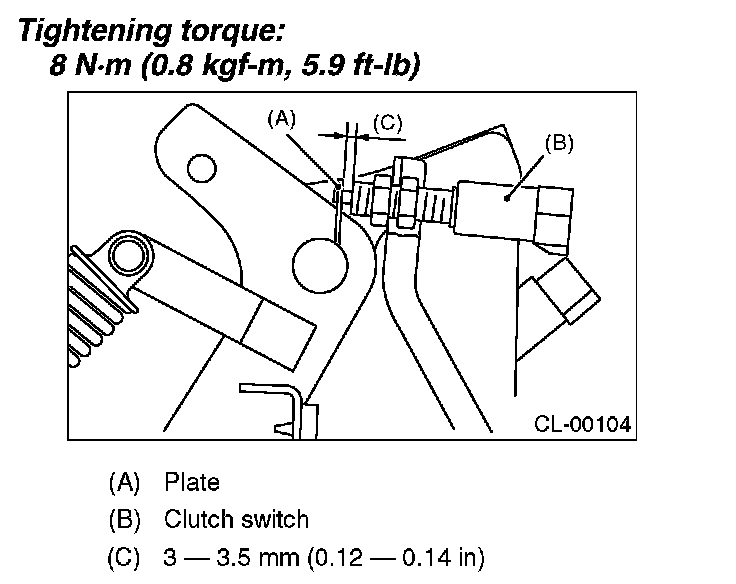 Tightening torque:
8 N·m (0.8 kgf-m, 5.9 ft-lb)

(A)
(C)
(B)
CL-00104

(A) Plate
(B) Clutch switch
(C) 3 — 3.5 mm (0.12 — 0.14 in)