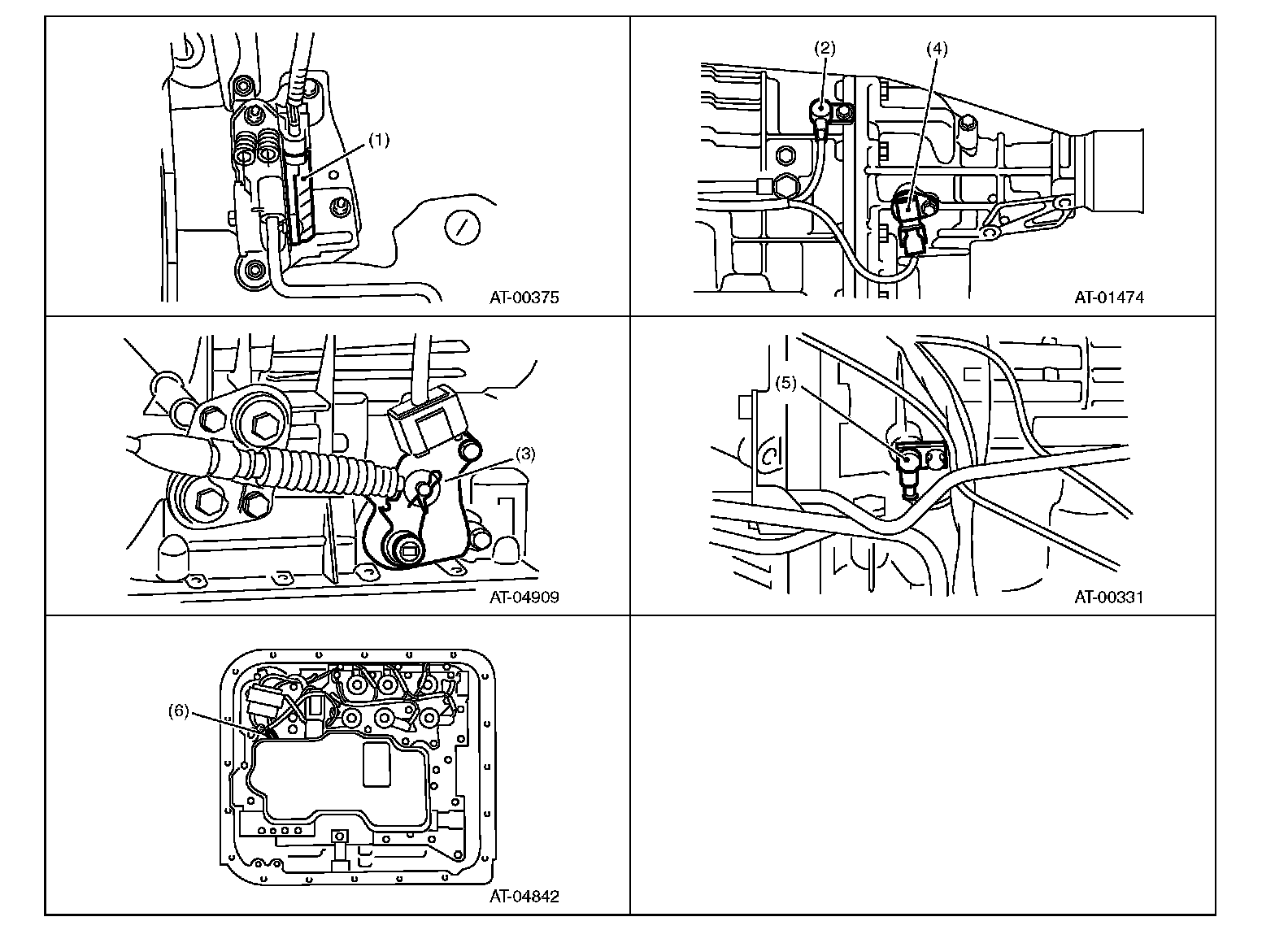 (1)

AT-00375

(2)
(4)

AT-01474

(3)

AT-04909

(5)

AT-00331

(6)

AT-04842