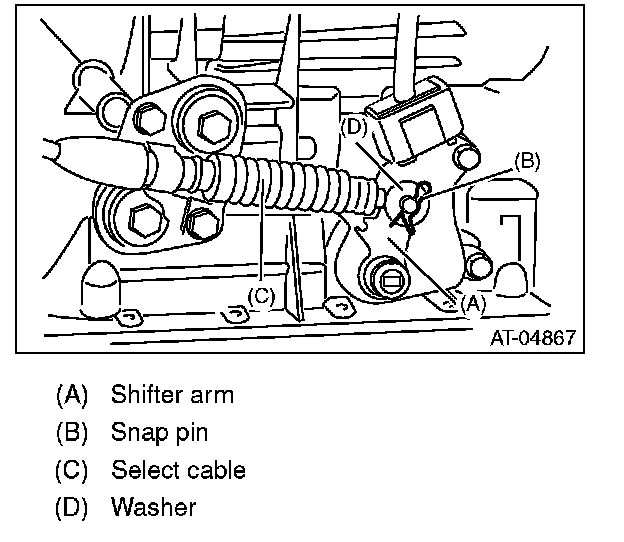 (D)
(B)
(C)
(A)
AT-04867

(A) Shifter arm
(B) Snap pin
(C) Select cable
(D) Washer