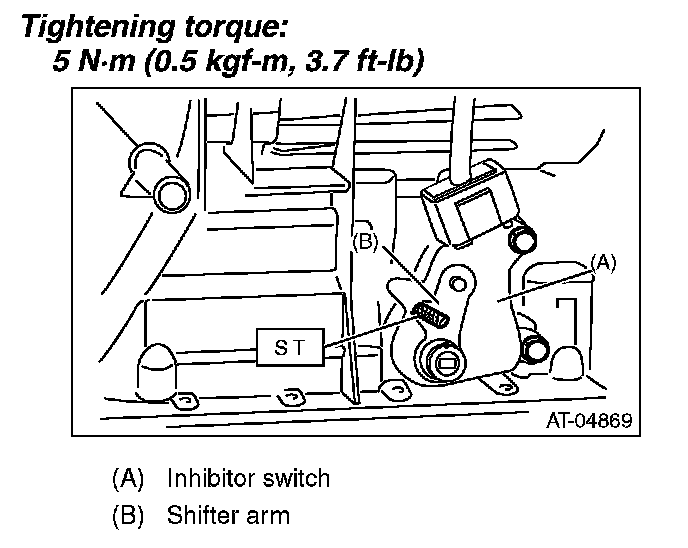 Tightening torque:
5 N·m (0.5 kgf-m, 3.7 ft-lb)

(B)

(A)

ST

AT-04869

(A) Inhibitor switch
(B) Shifter arm