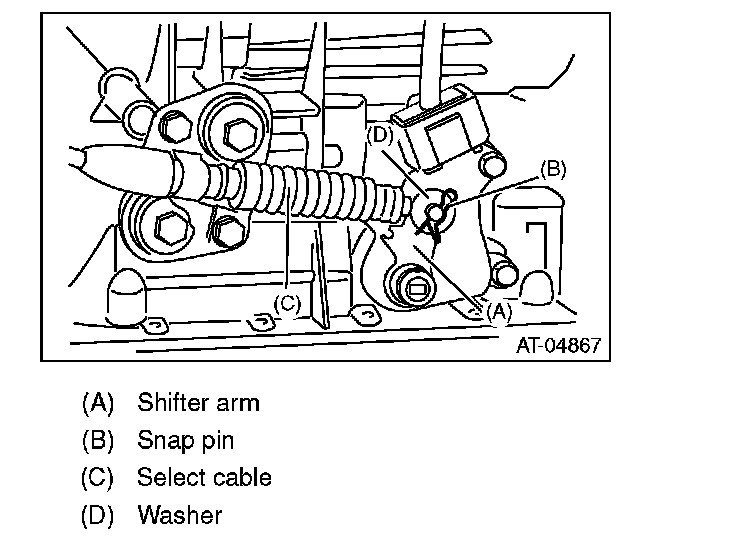 (D)
(B)
(C)
(A)
AT-04867

(A) Shifter arm
(B) Snap pin
(C) Select cable
(D) Washer