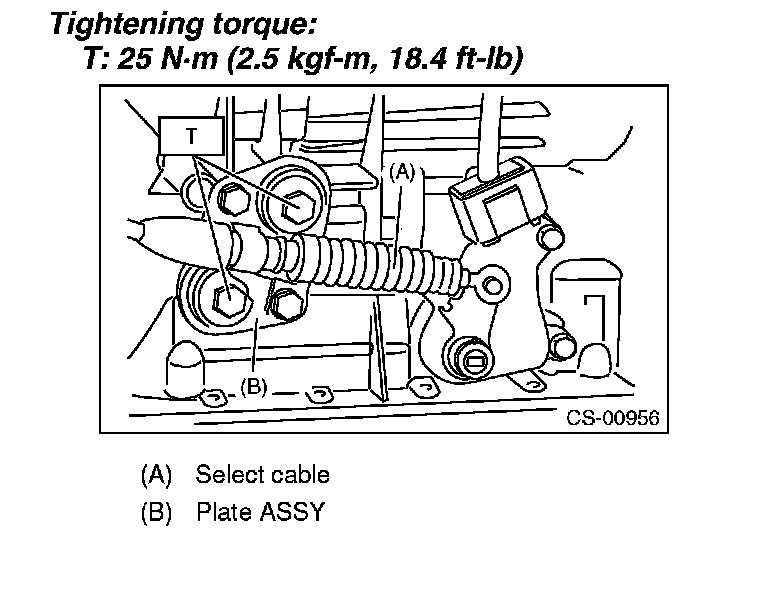 Tightening torque:
T: 25 N·m (2.5 kgf-m, 18.4 ft-lb)

T

(A)

(B)

CS-00956

(A) Select cable
(B) Plate ASSY