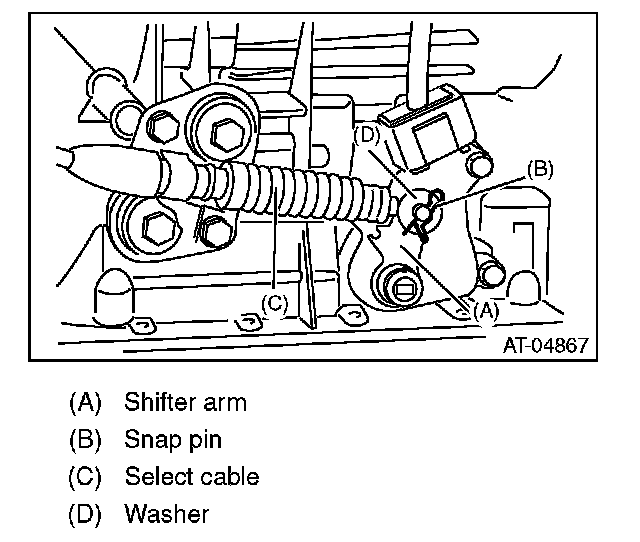 (D)
(B)
(C)
(A)
AT-04867

(A) Shifter arm
(B) Snap pin
(C) Select cable
(D) Washer