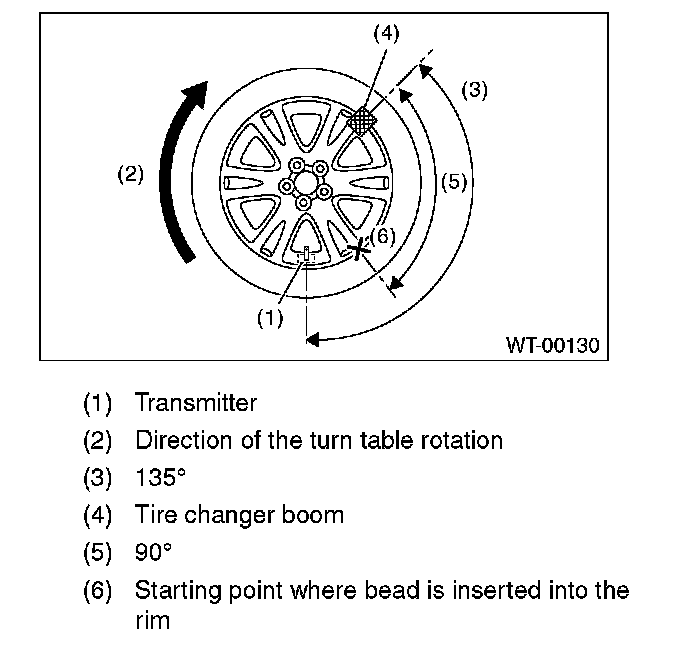 (4)
(3)
(2)
(5)
(6)
(1)
WT-00130

(1) Transmitter
(2) Direction of the turn table rotation
(3) 135°
(4) Tire changer boom
(5) 90°
(6) Starting point where bead is inserted into the rim