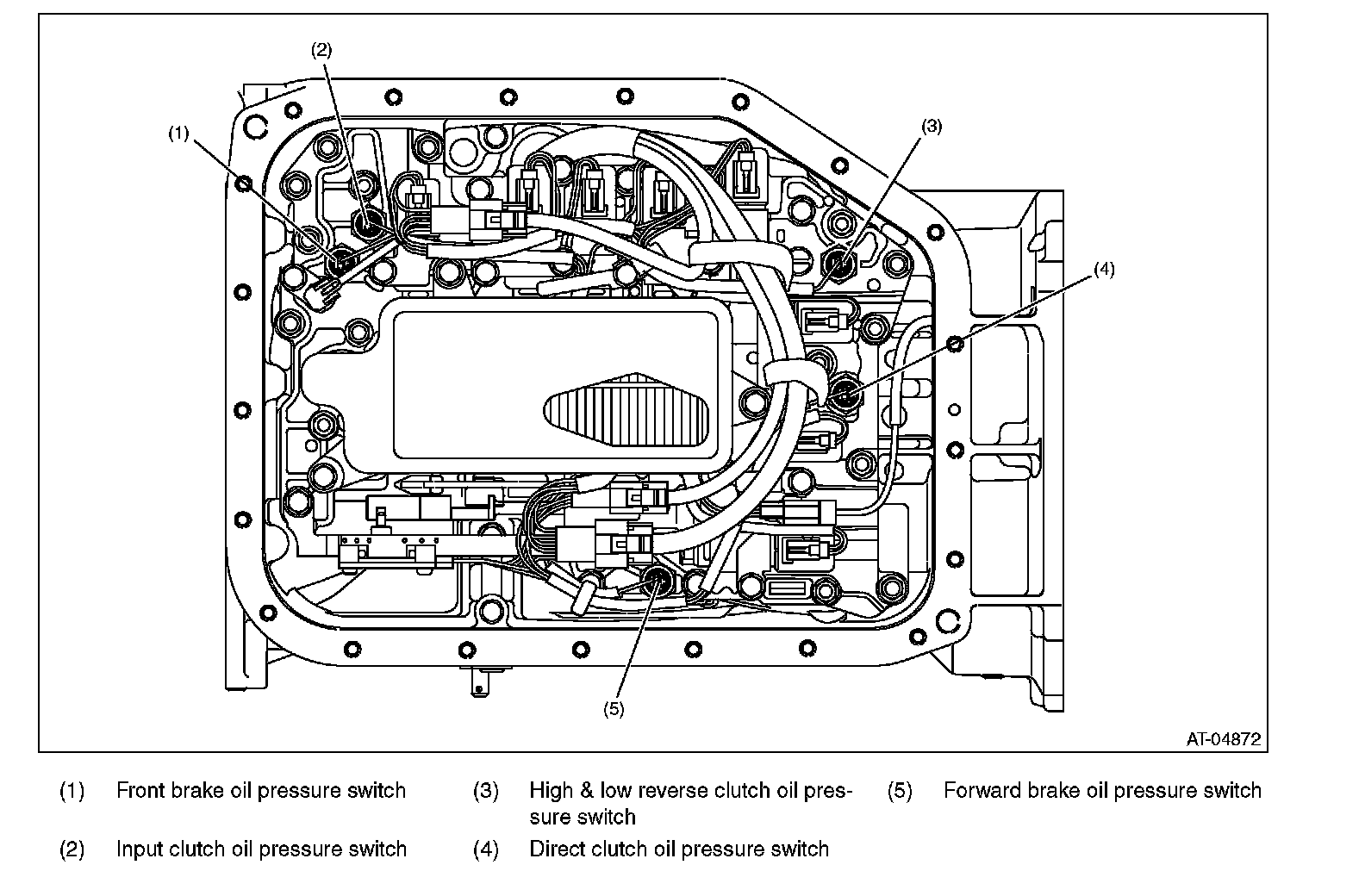 (2)
(1)
(3)
(4)
(5)
AT-04872

(1) Front brake oil pressure switch

(2) Input clutch oil pressure switch

(3) High & low reverse clutch oil pressure switch

(4) Direct clutch oil pressure switch

(5) Forward brake oil pressure switch