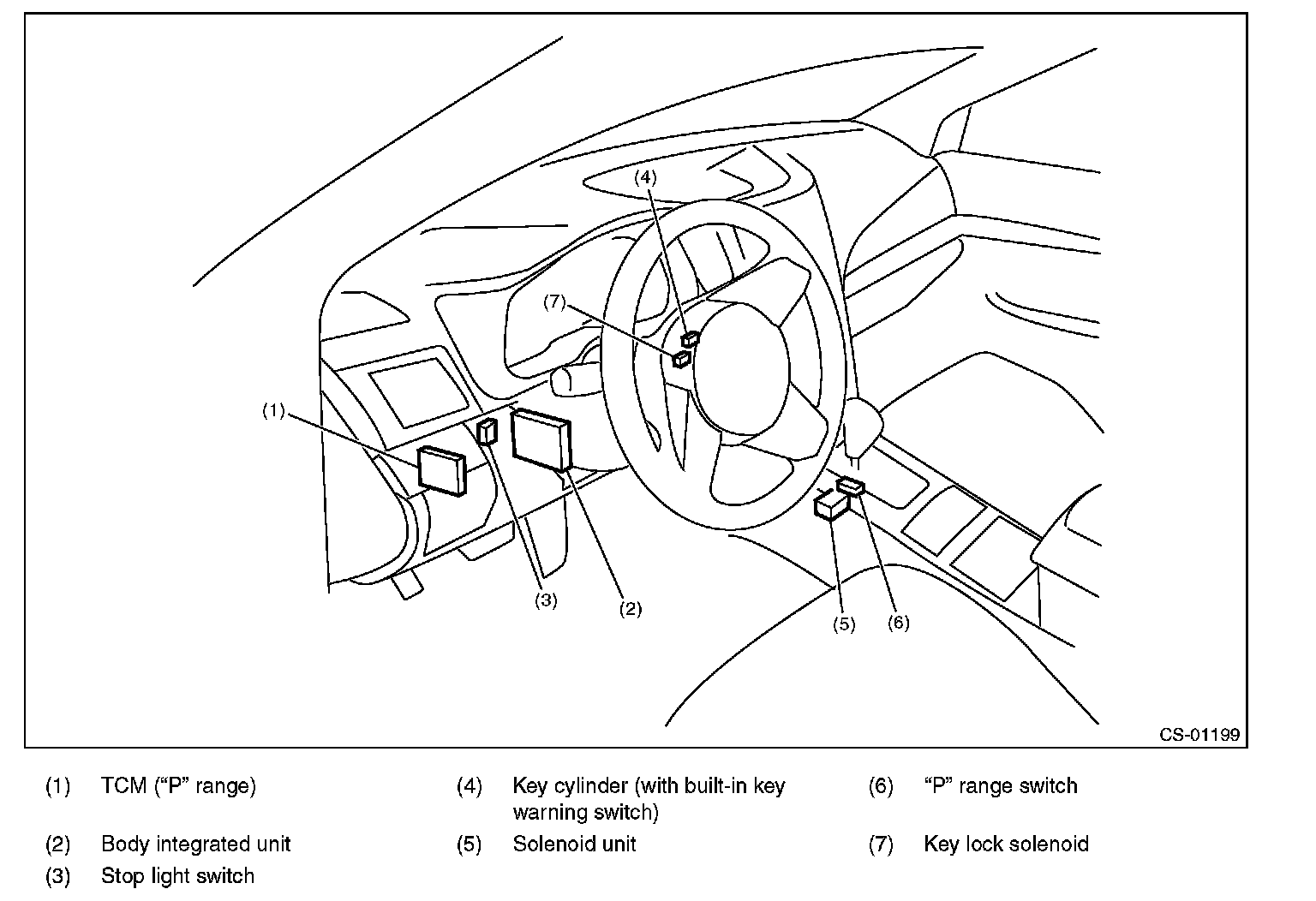 (4)

(7)

(1)

(3)

(2)

(5)

(6)

CS-01199

(1) TCM (“P” range)

(2) Body integrated unit

(3) Stop light switch

(4) Key cylinder (with built-in key warning switch)

(5) Solenoid unit

(6) “P” range switch

(7) Key lock solenoid