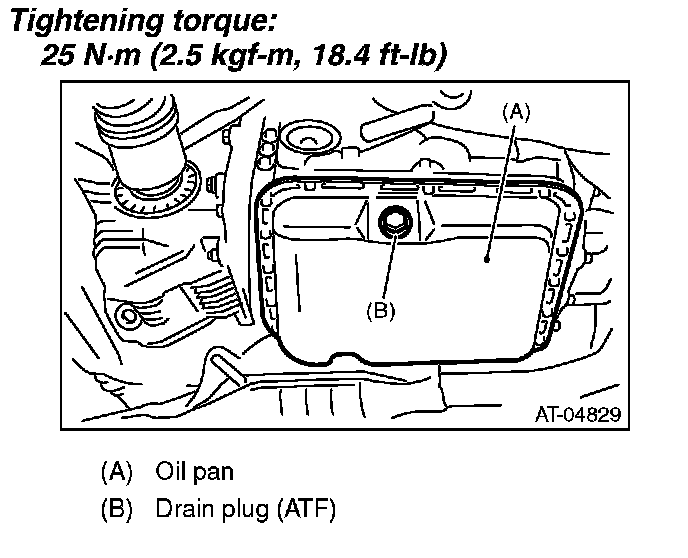 Tightening torque:
25 N·m (2.5 kgf-m, 18.4 ft-lb)

(A)

(B)

AT-04829

(A) Oil pan
(B) Drain plug (ATF)