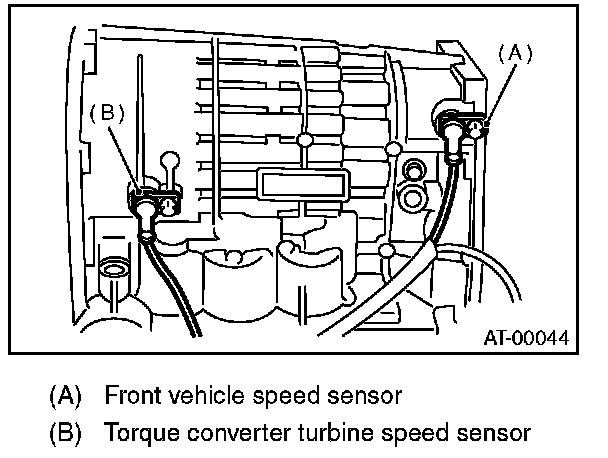 (A)
(B)
AT-00044

(A) Front vehicle speed sensor
(B) Torque converter turbine speed sensor