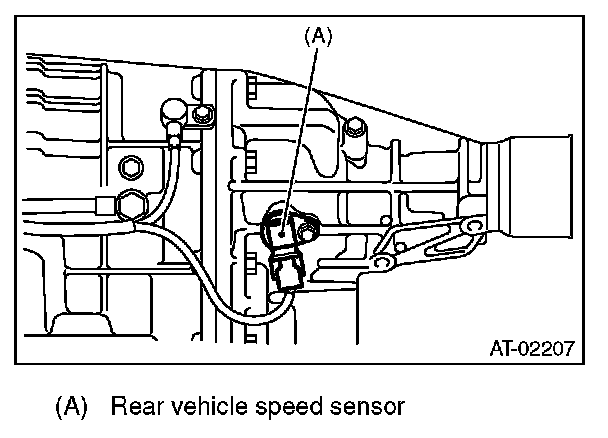 (A)

AT-02207

(A) Rear vehicle speed sensor