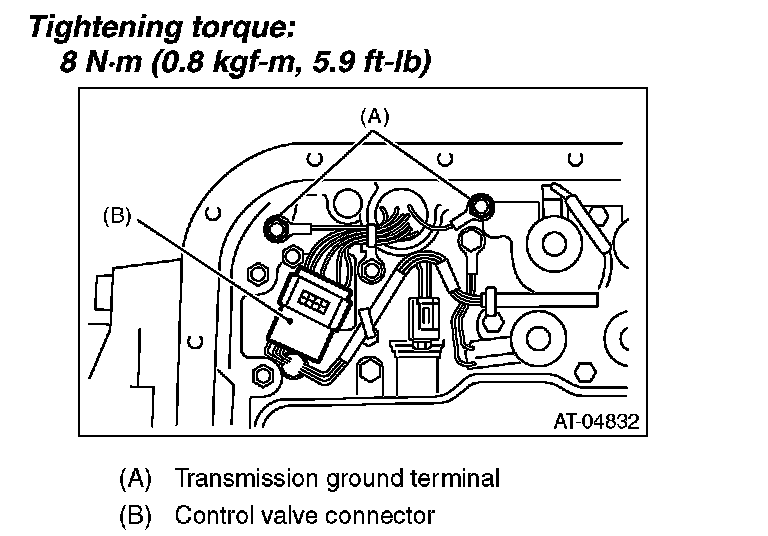 Tightening torque:
8 N·m (0.8 kgf-m, 5.9 ft-lb)

(A)

(B)

AT-04832

(A) Transmission ground terminal
(B) Control valve connector