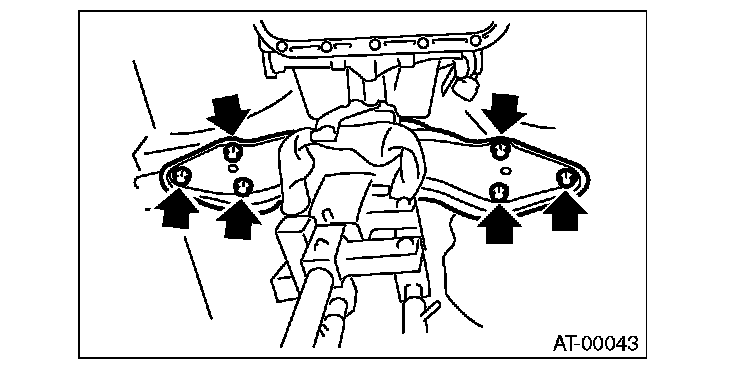 AT-00043