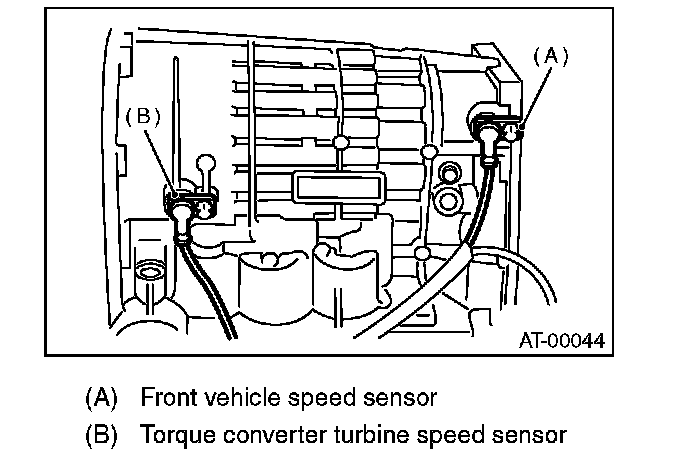 (A)

(B)

AT-00044

(A) Front vehicle speed sensor

(B) Torque converter turbine speed sensor