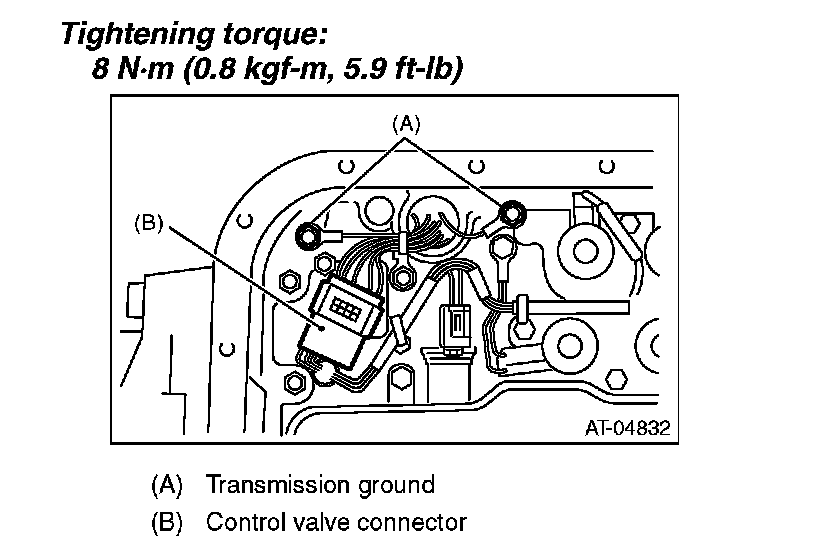 Tightening torque:
8 N·m (0.8 kgf-m, 5.9 ft-lb)

(A)

(B)

AT-04832

(A) Transmission ground
(B) Control valve connector