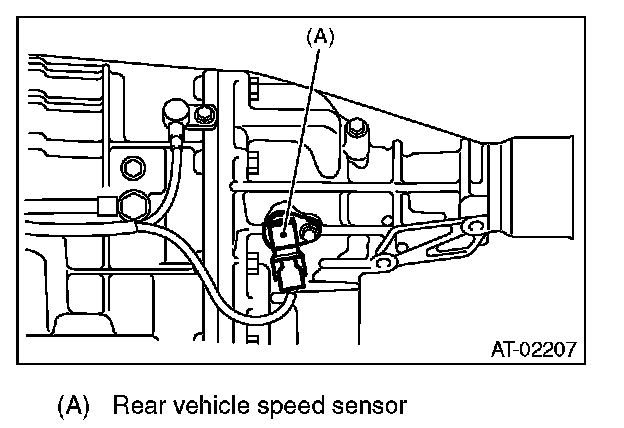 (A)

AT-02207

(A) Rear vehicle speed sensor