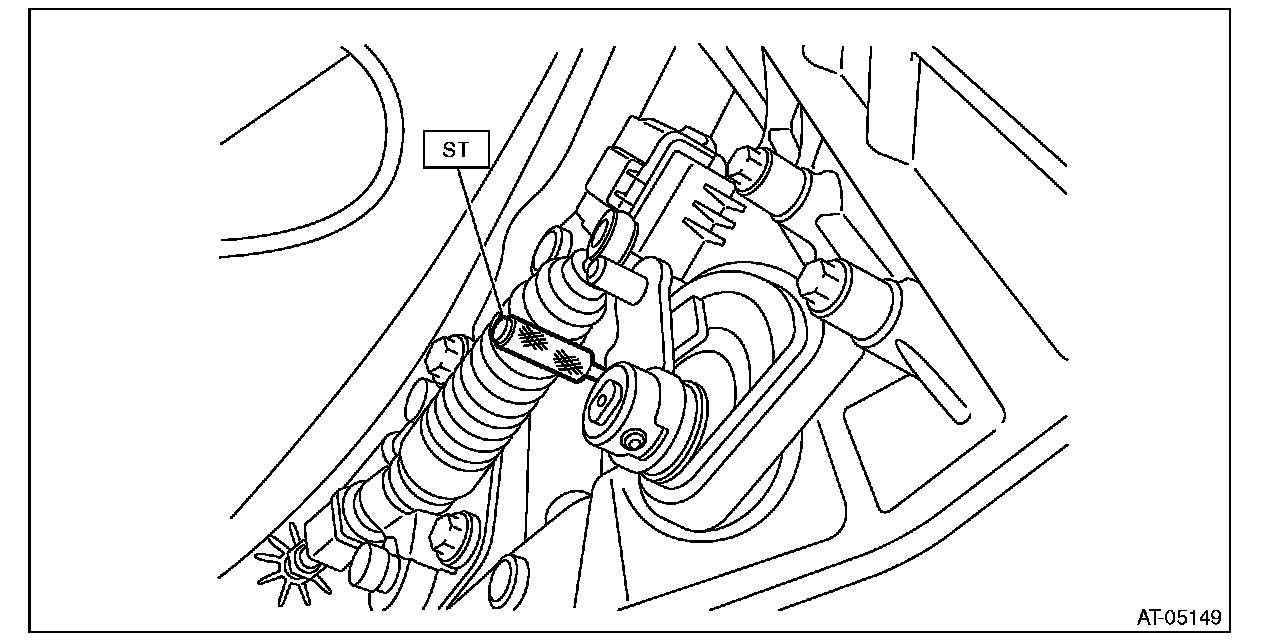 ST

AT-05149