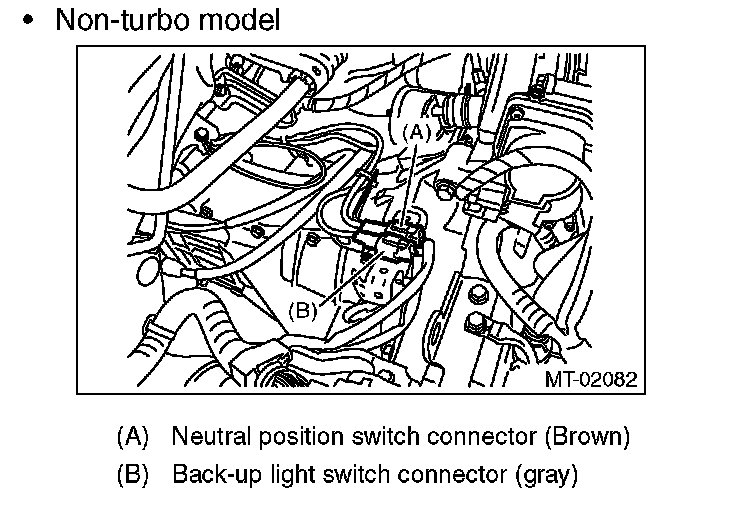 • Non-turbo model

(A)

(B)

MT-02082

(A) Neutral position switch connector (Brown)

(B) Back-up light switch connector (gray)