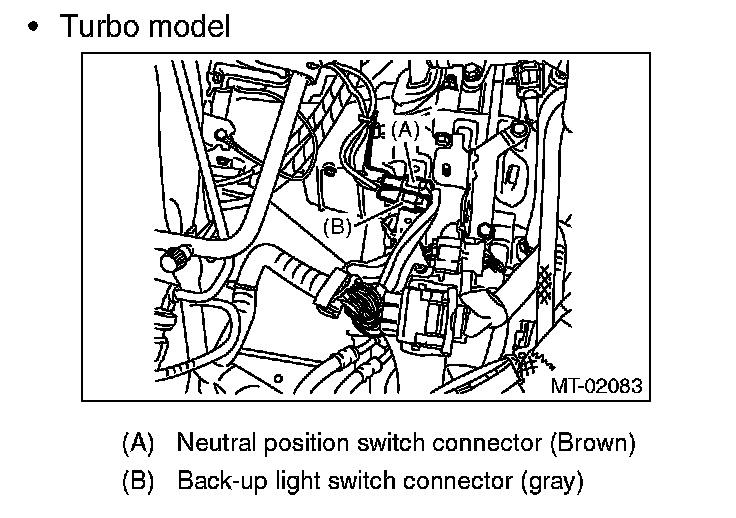 • Turbo model

(A)

(B)

MT-02083

(A) Neutral position switch connector (Brown)
(B) Back-up light switch connector (gray)