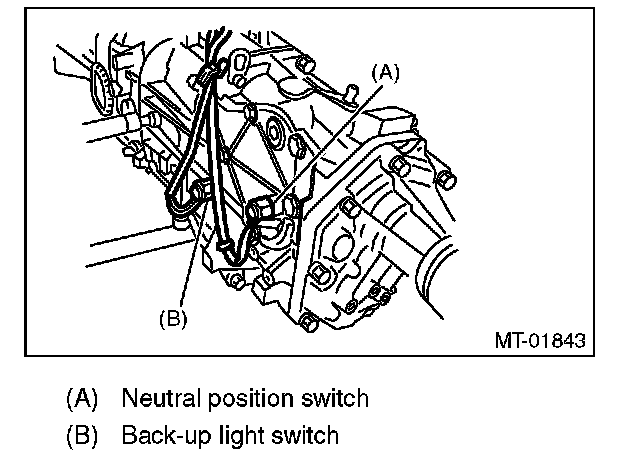 (A)

(B)

MT-01843

(A) Neutral position switch
(B) Back-up light switch