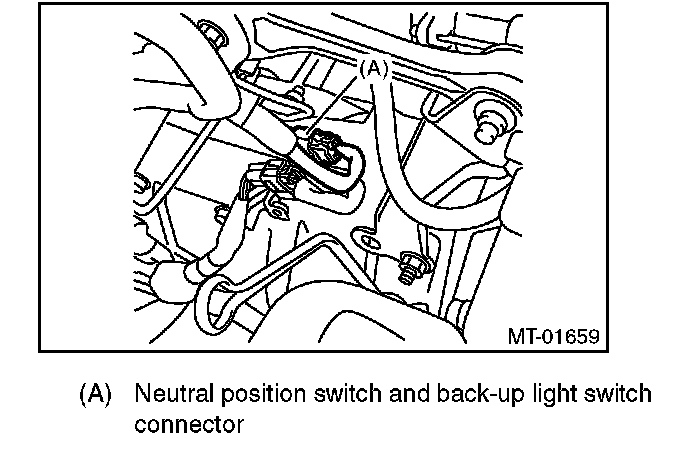 (A)

MT-01659

(A) Neutral position switch and back-up light switch connector