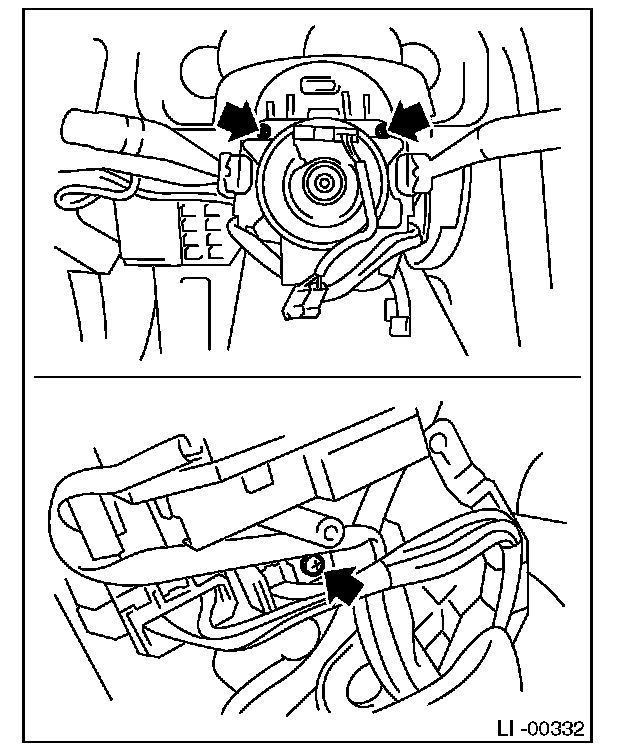 LI -00332