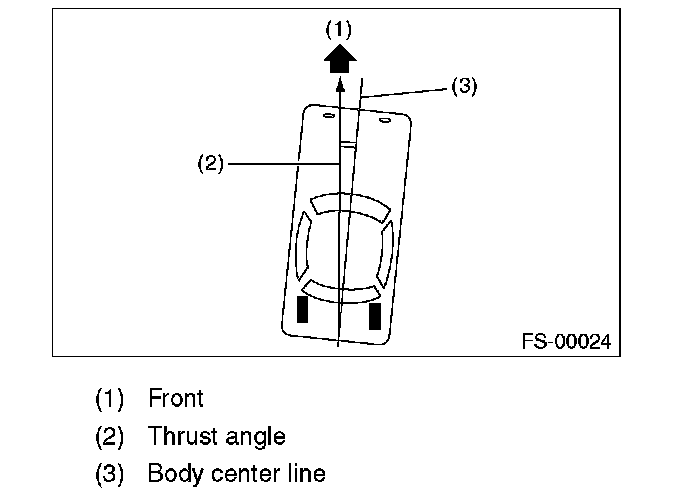 (1)

(3)

(2)

FS-00024

(1) Front

(2) Thrust angle

(3) Body center line