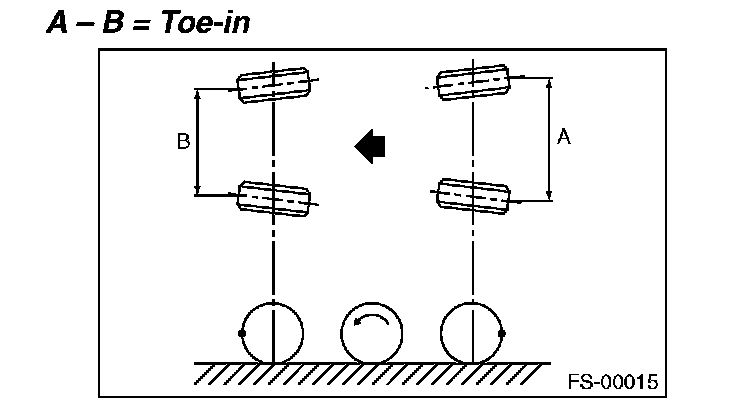 A – B = Toe-in

B

A

FS-00015