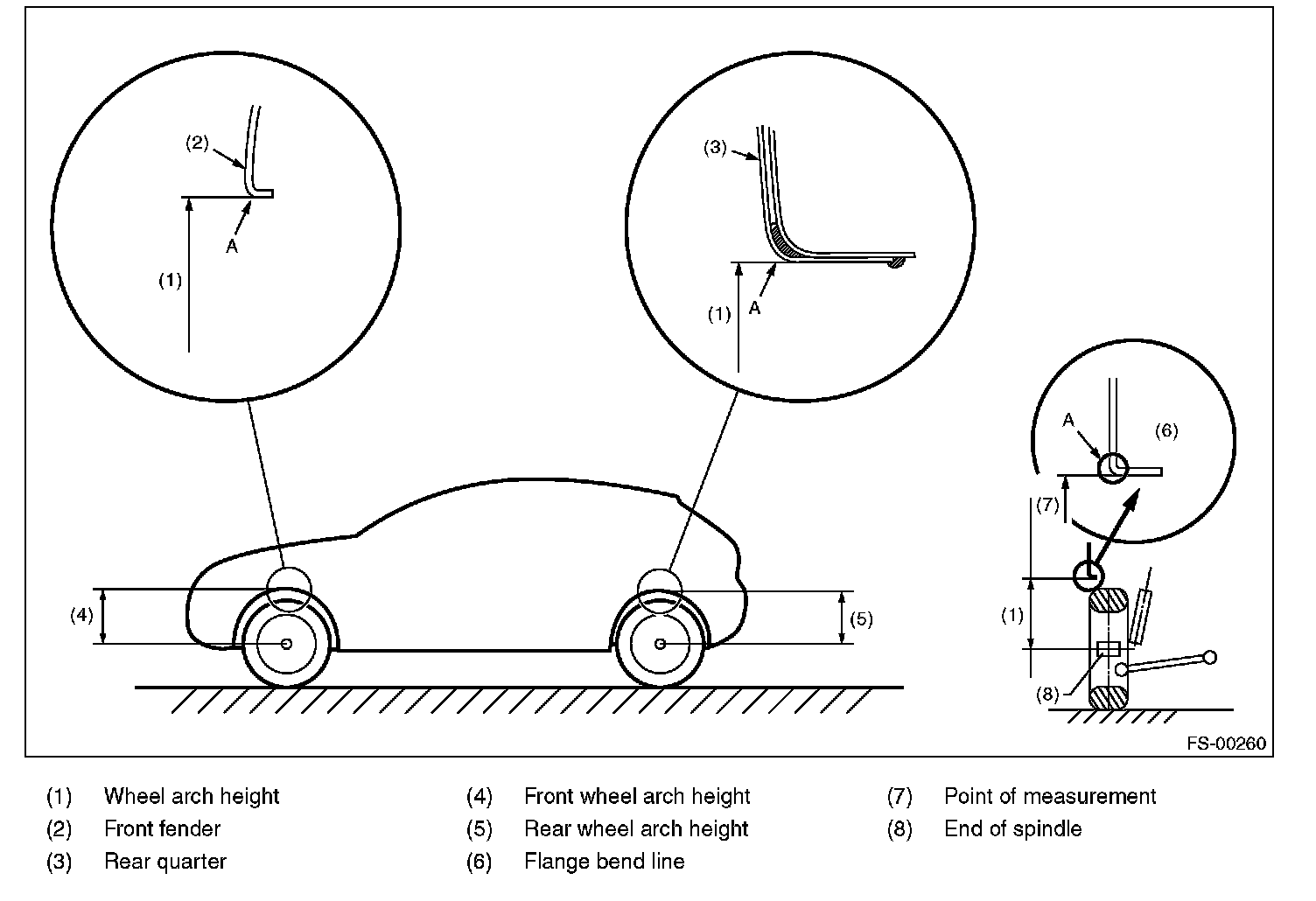 (2)
A
(1)
(3)
(1)
A
A
(6)
(7)
(4)
(5)
(1)
(8)
FS-00260

(1) Wheel arch height
(2) Front fender
(3) Rear quarter

(4) Front wheel arch height
(5) Rear wheel arch height
(6) Flange bend line

(7) Point of measurement
(8) End of spindle