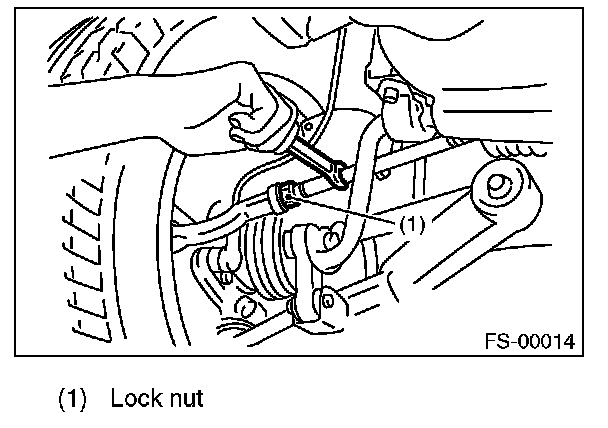 (1)

FS-00014

(1) Lock nut