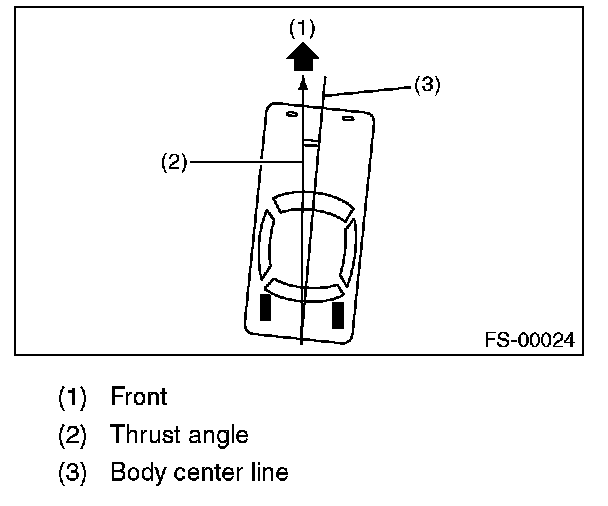 (1)
(3)
(2)
FS-00024

(1) Front
(2) Thrust angle
(3) Body center line