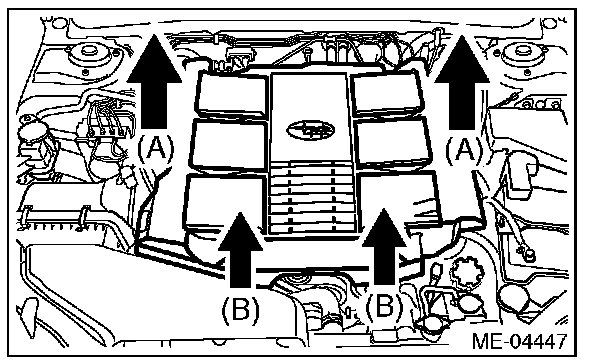 (A)
(A)
(B)
(B)
ME-04447