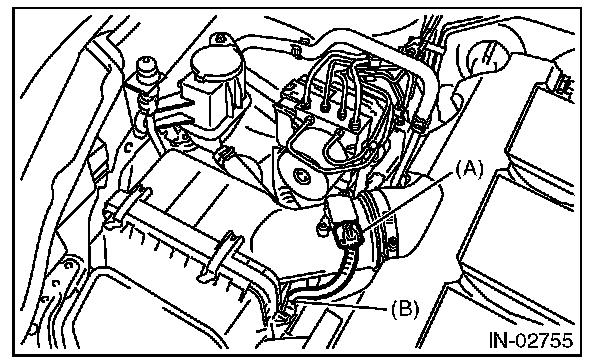 (A)

(B)

IN-02755