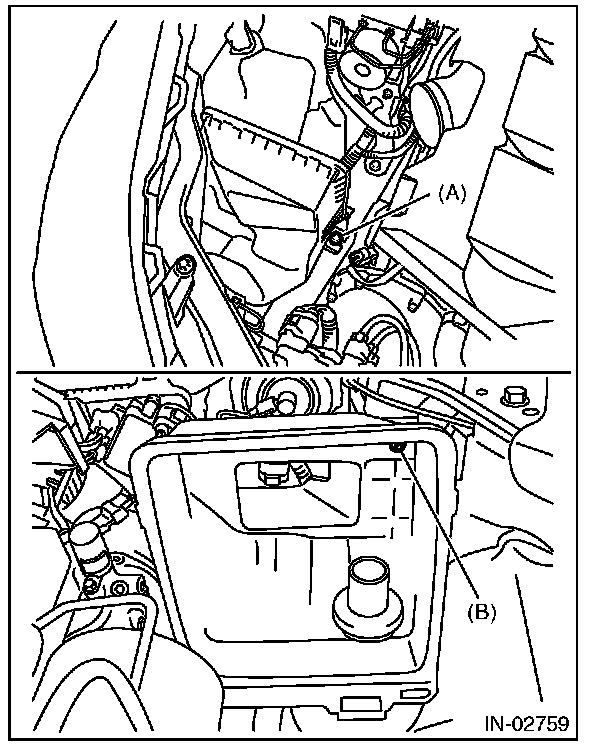 (A)

(B)

IN-02759