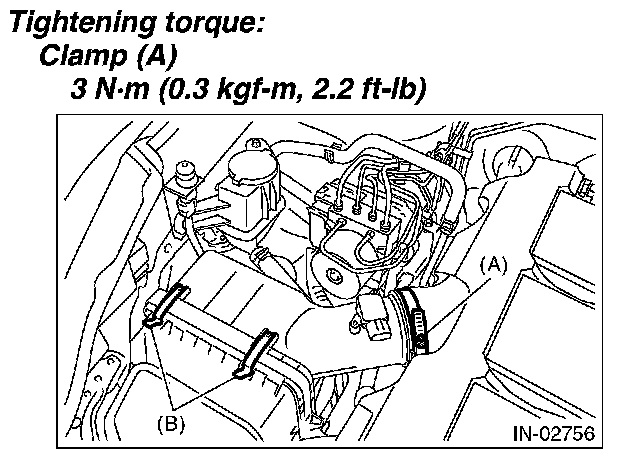 Tightening torque:
Clamp (A)
3 N·m (0.3 kgf-m, 2.2 ft-lb)

(A)

(B)

IN-02756