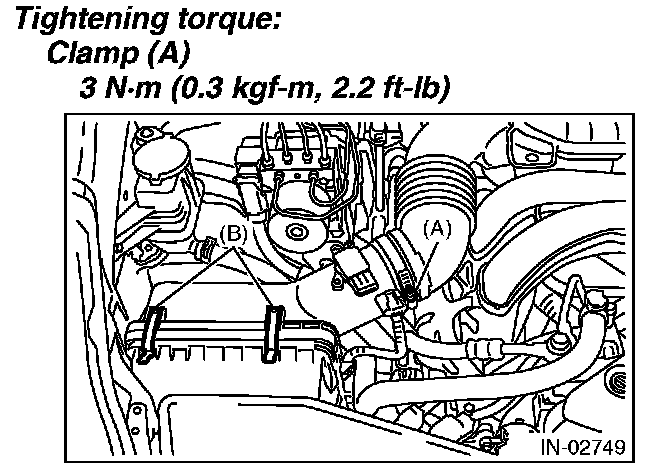 Tightening torque:
Clamp (A)
3 N·m (0.3 kgf-m, 2.2 ft-lb)

(B)
(A)
IN-02749