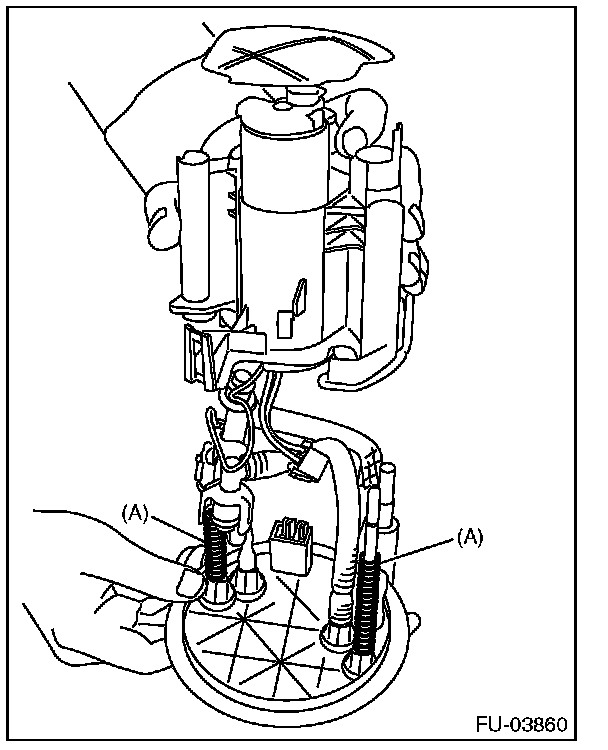 (A)
(A)
FU-03860