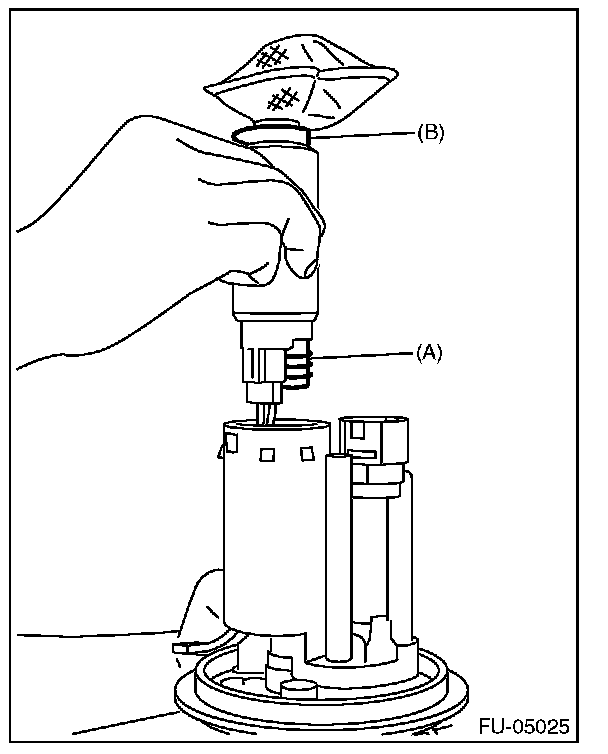 (B)
(A)
FU-05025