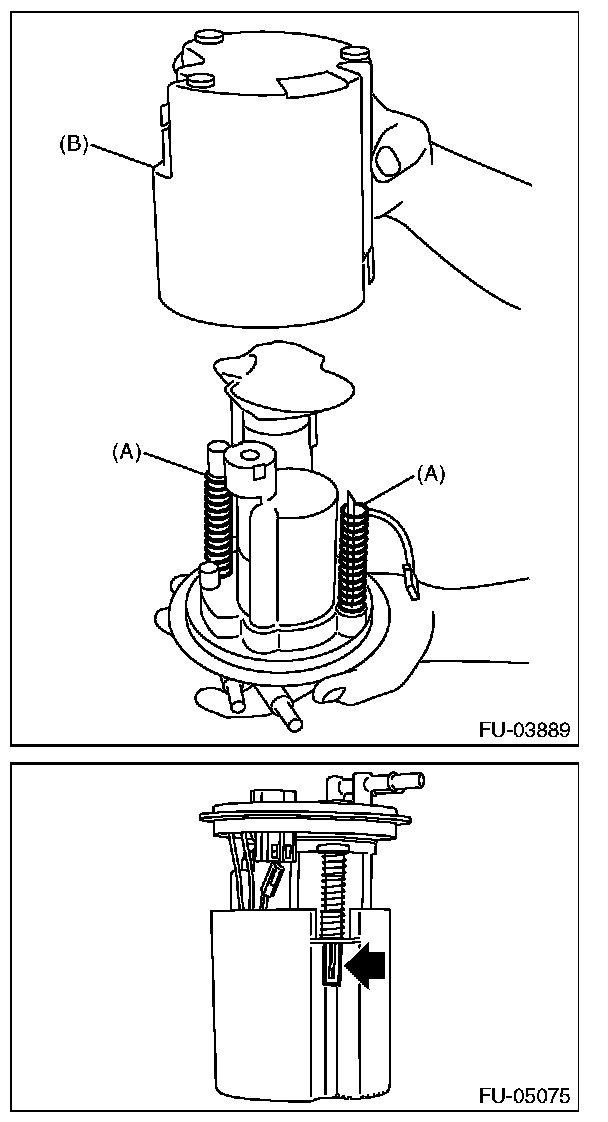 (B)

(A)

(A)

FU-03889

FU-05075