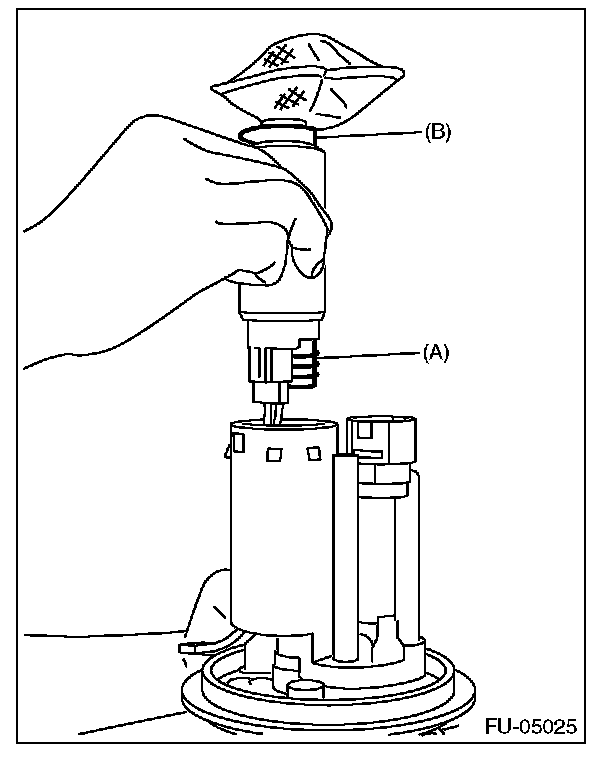 (B)

(A)

FU-05025