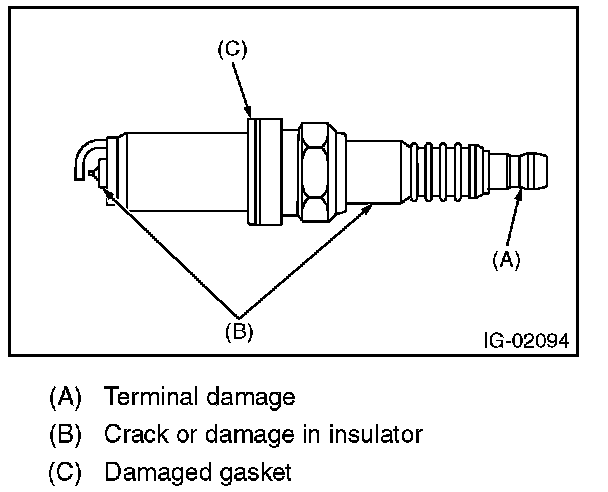 (C)

(A)

(B)

IG-02094

(A) Terminal damage

(B) Crack or damage in insulator

(C) Damaged gasket