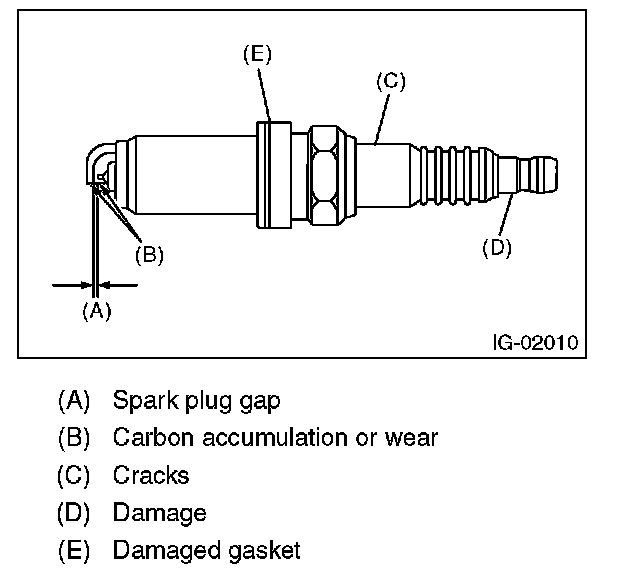 (E)
(C)
(B)
(D)
(A)
IG-02010

(A) Spark plug gap
(B) Carbon accumulation or wear
(C) Cracks
(D) Damage
(E) Damaged gasket