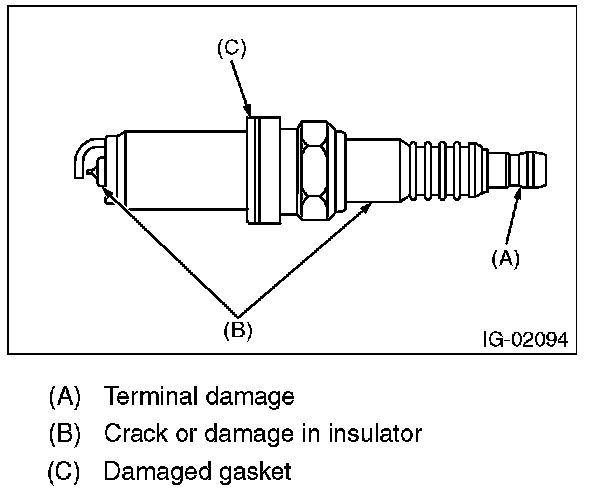 (C)

(A)

(B)

IG-02094

(A) Terminal damage

(B) Crack or damage in insulator

(C) Damaged gasket