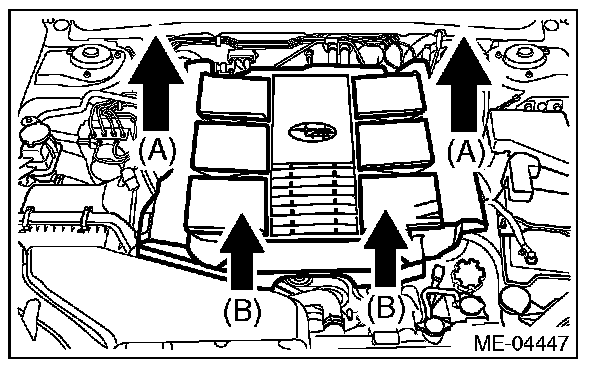 (A)
(A)
(B)
(B)
ME-04447