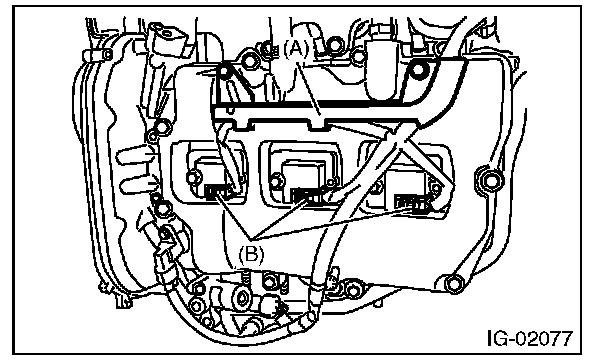 (A)
(B)
IG-02077