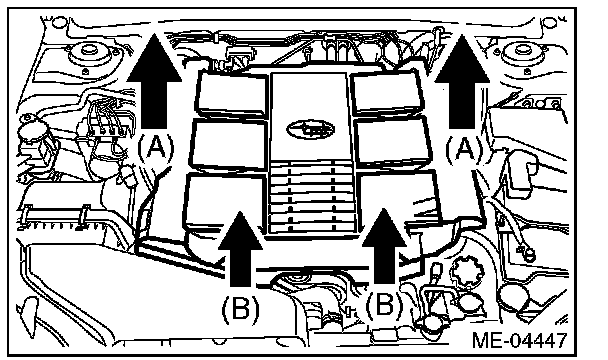 (A)
(A)
(B)
(B)
ME-04447