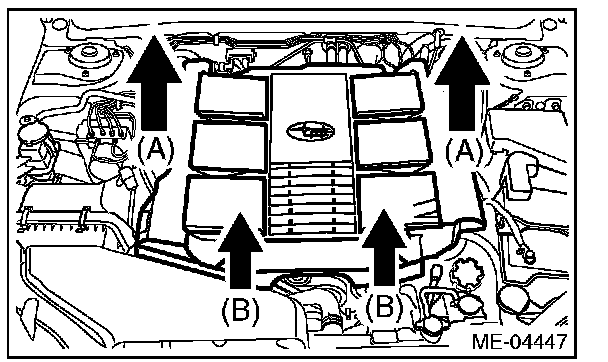 (A)
(A)
(B)
(B)
ME-04447