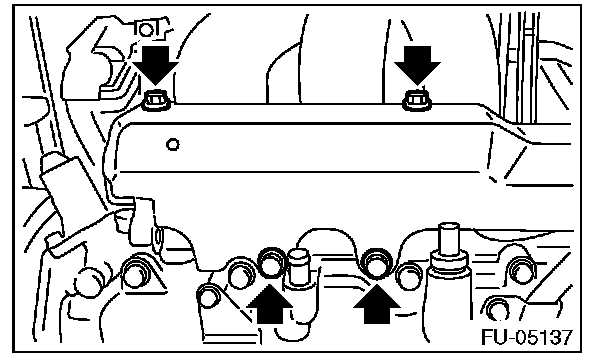 FU-05137