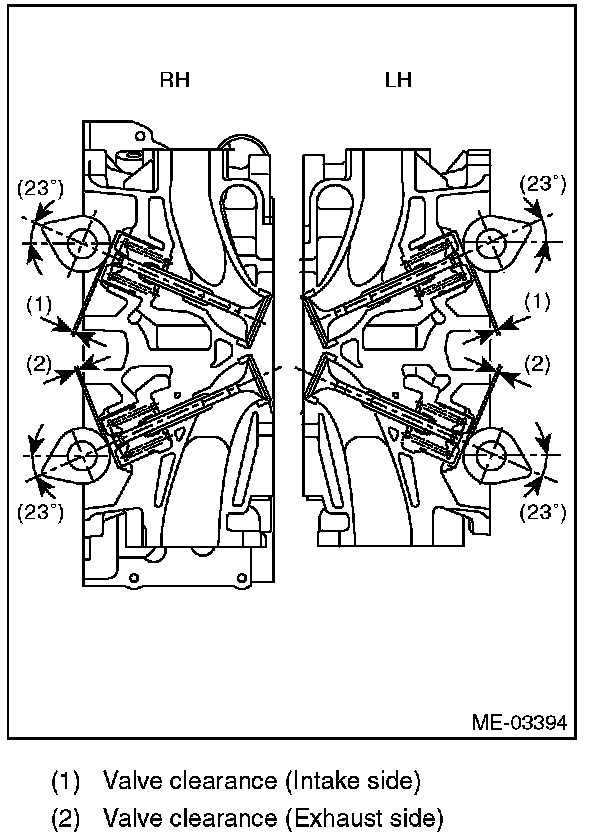 RH

LH

(23°)

(23°)

(1)

(1)

(2)

(2)

(23°)

(23°)

ME-03394

(1) Valve clearance (Intake side)

(2) Valve clearance (Exhaust side)