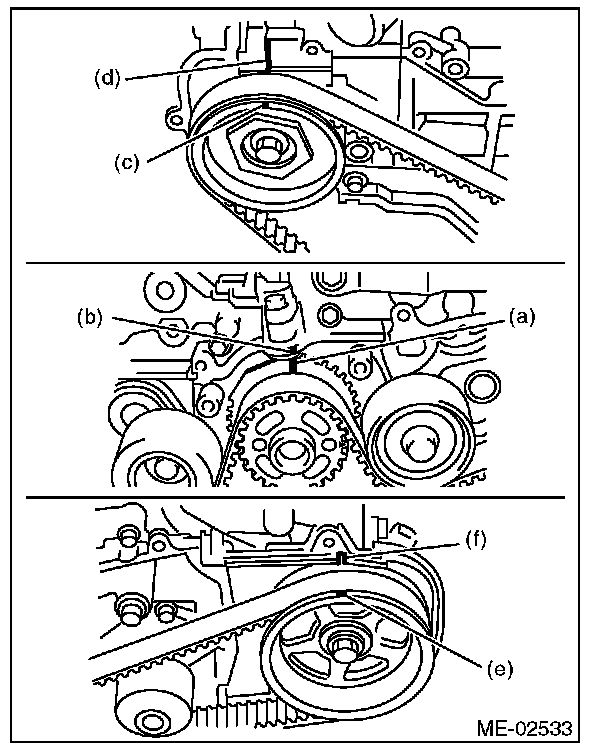 (d)
(c)
(b)
(a)
(f)
(e)
ME-02533