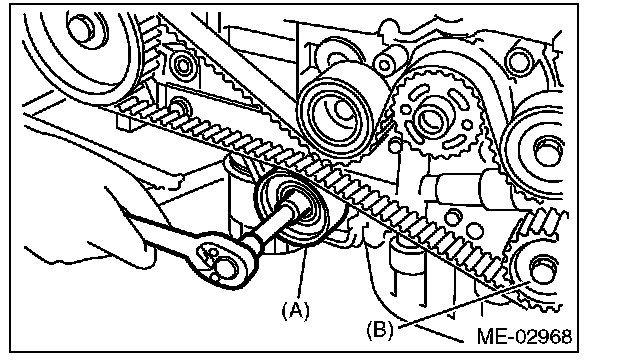 (A)

(B)

ME-02968